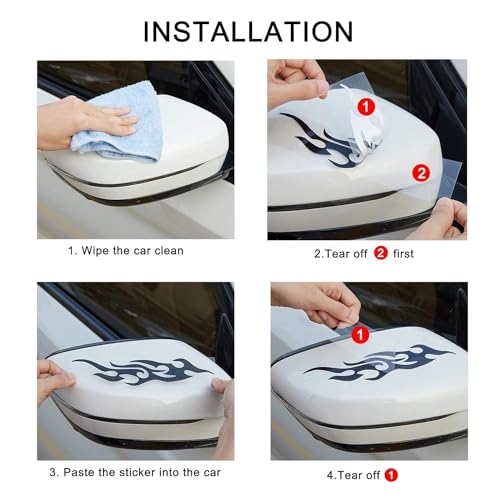 INSTALLATION

1

2

1. Wipe the car clean

2.Tear off 2 first

1

3. Paste the sticker into the car

4.Tear off 1